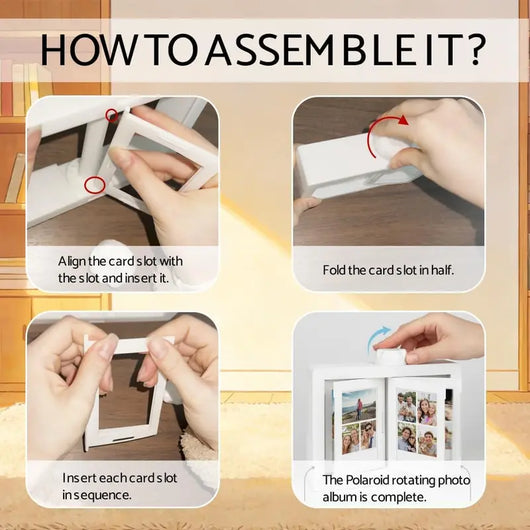 HOW TO ASSEMBLE IT?

Align the card slot with the slot and insert it.

Fold the card slot in half.

Insert each card slot in sequence.

The Polaroid rotating photo album is complete.